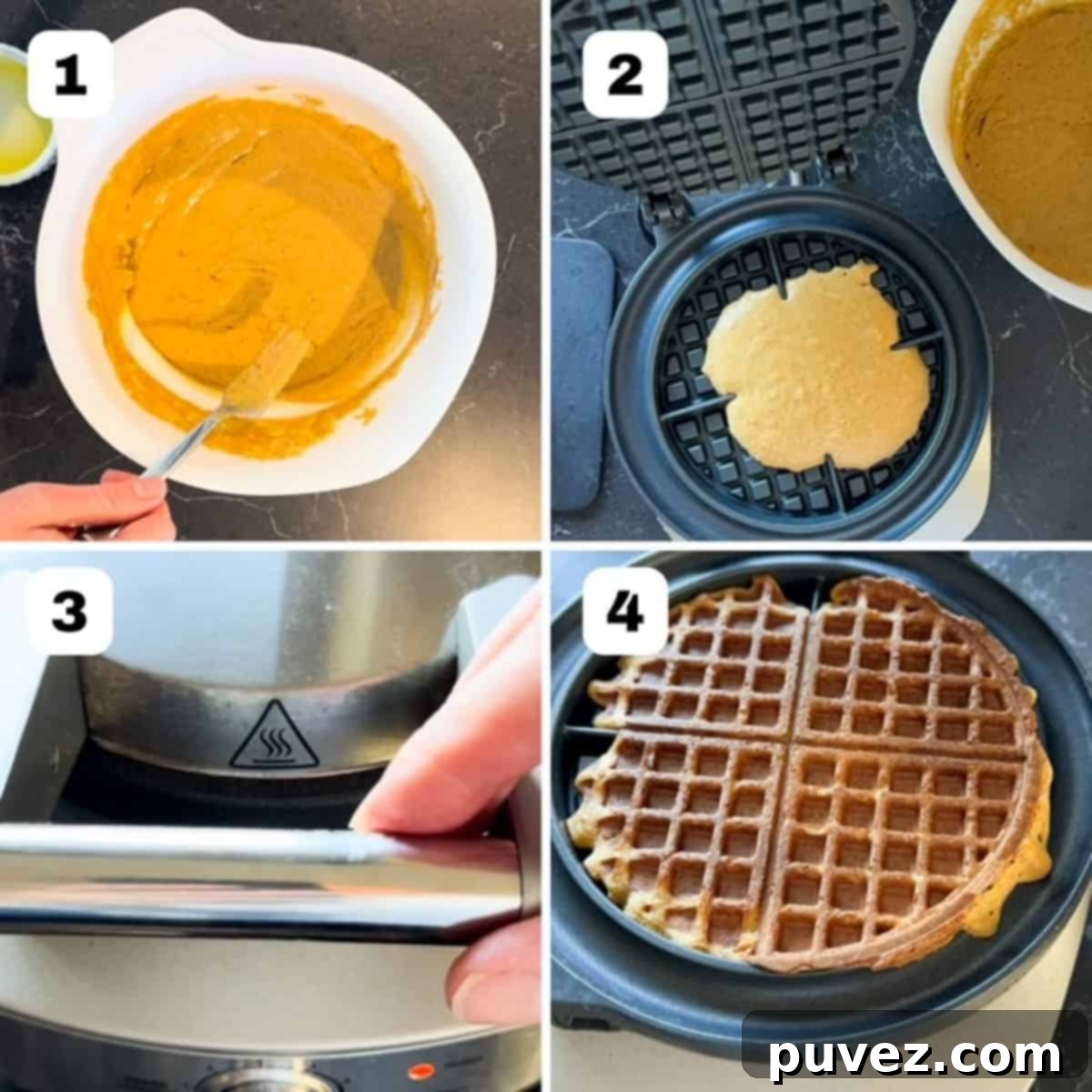 1

2

3

4

puvez.com